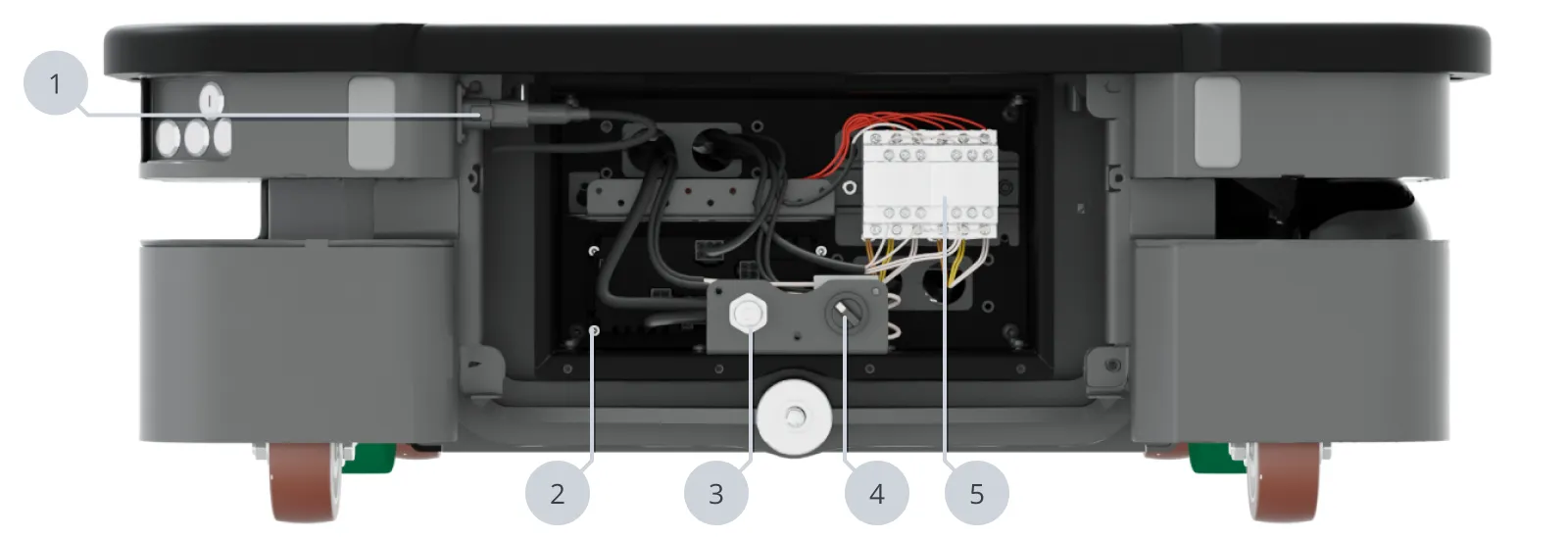 1
2
3
4
5