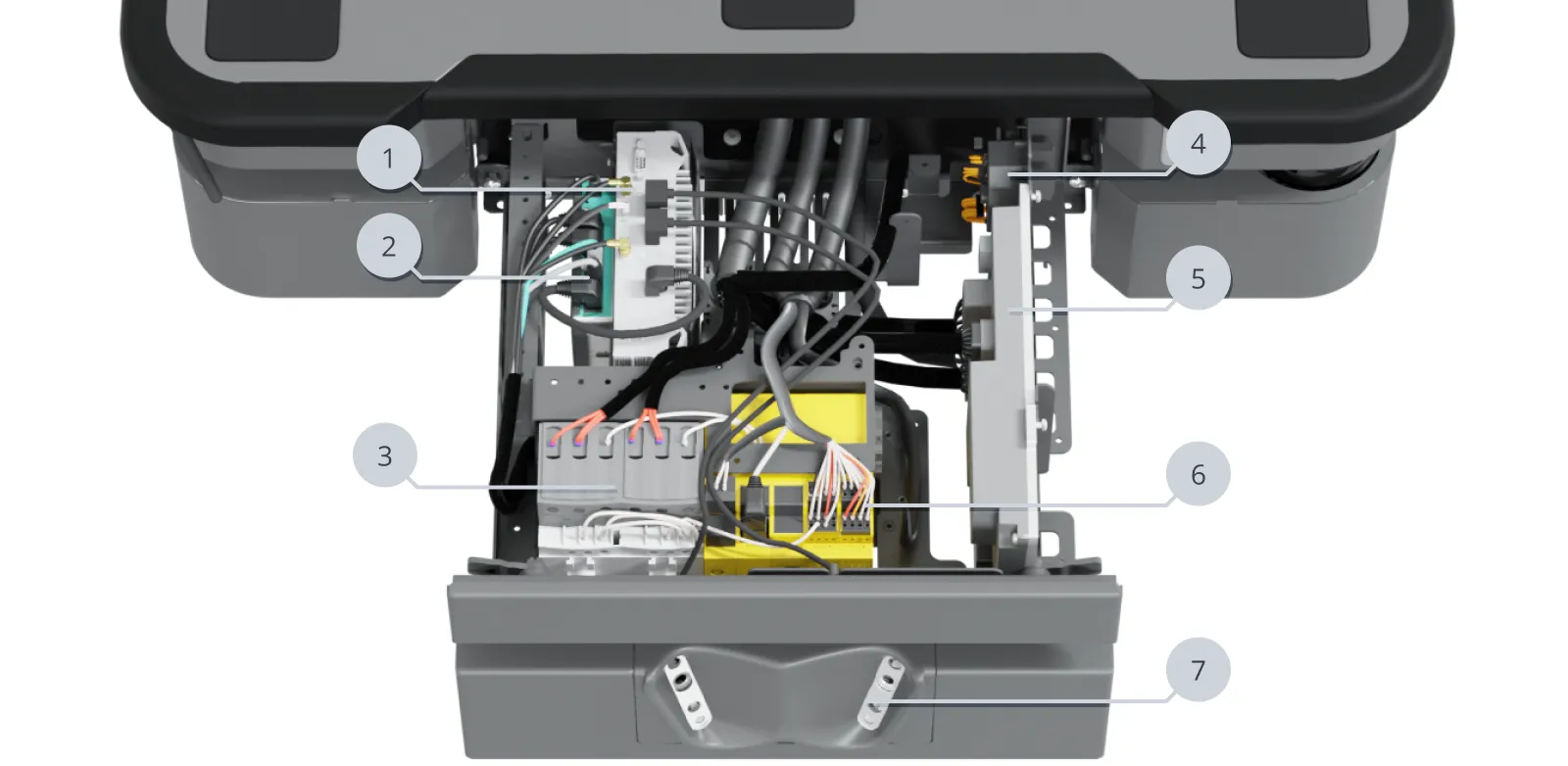 1
2
3
4
5
6
7