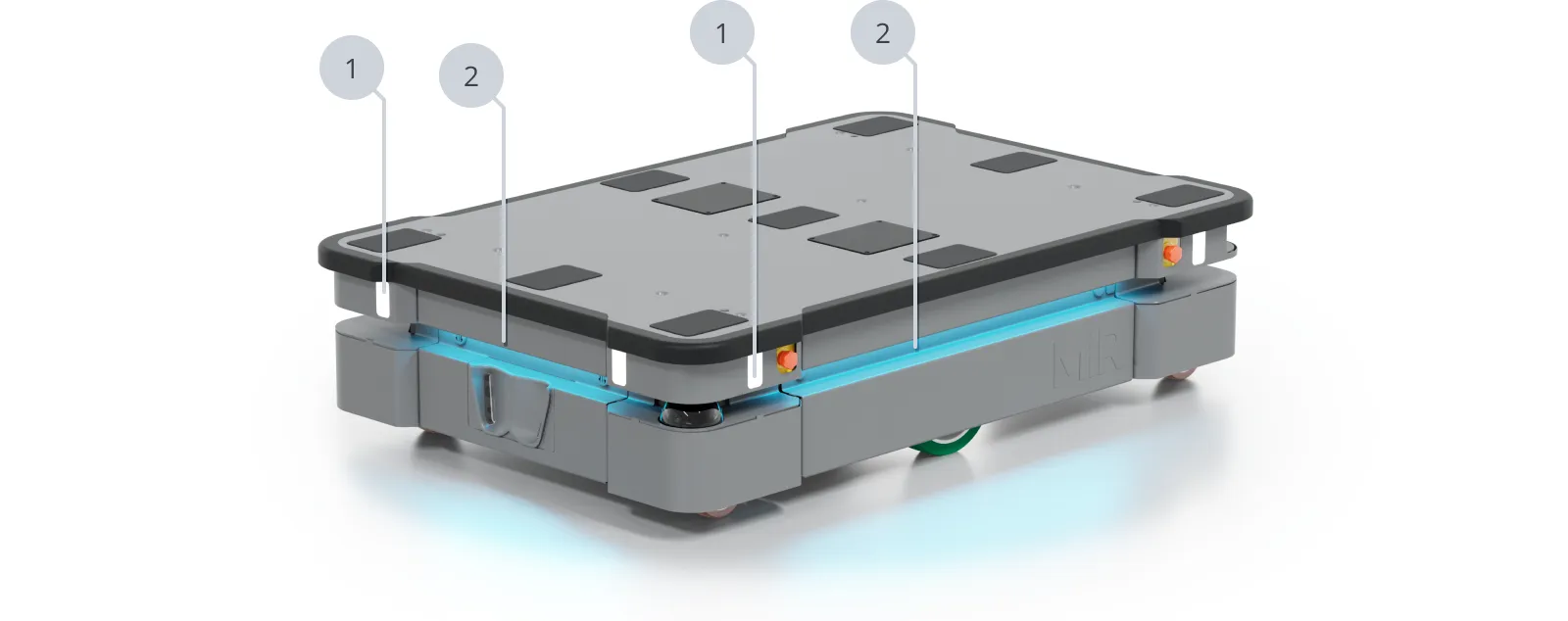 1
2
1
2
MiR